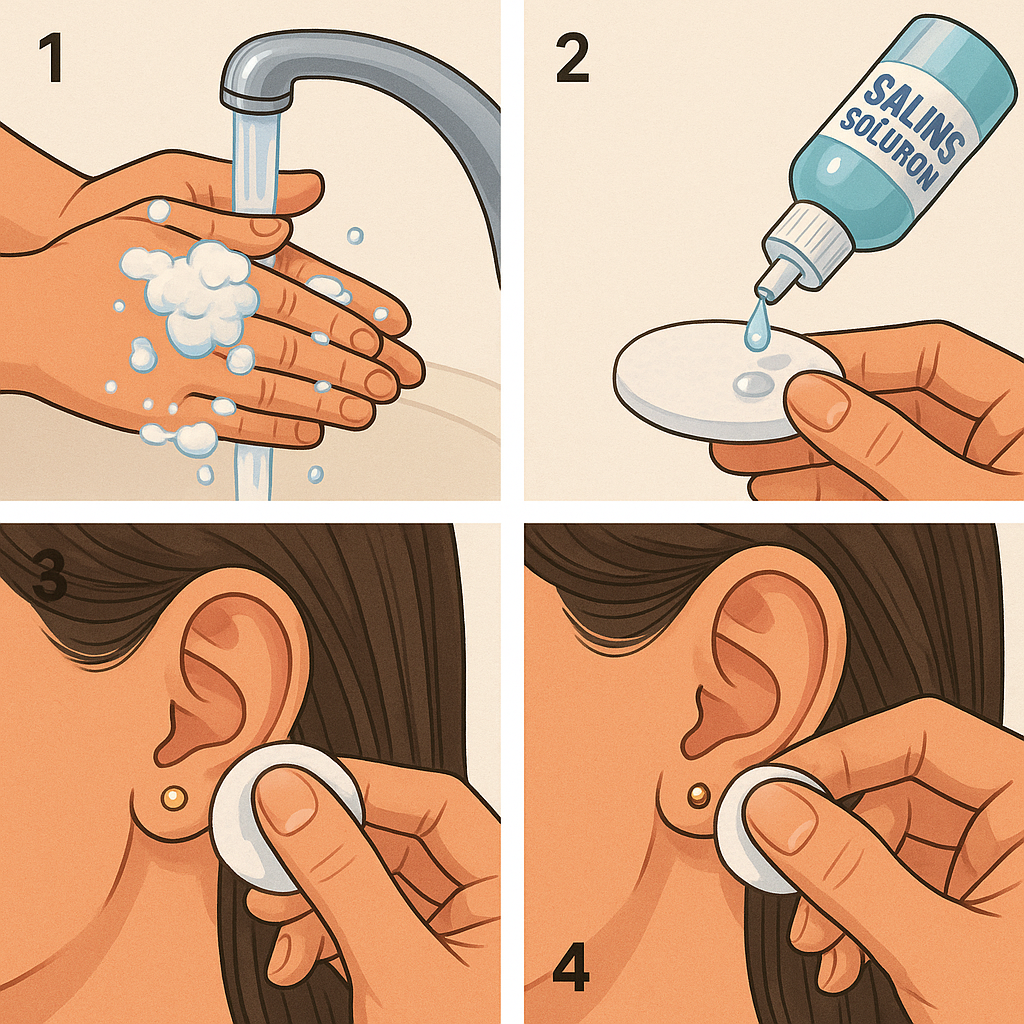 1

2

SALINS
SOLURON

3

4