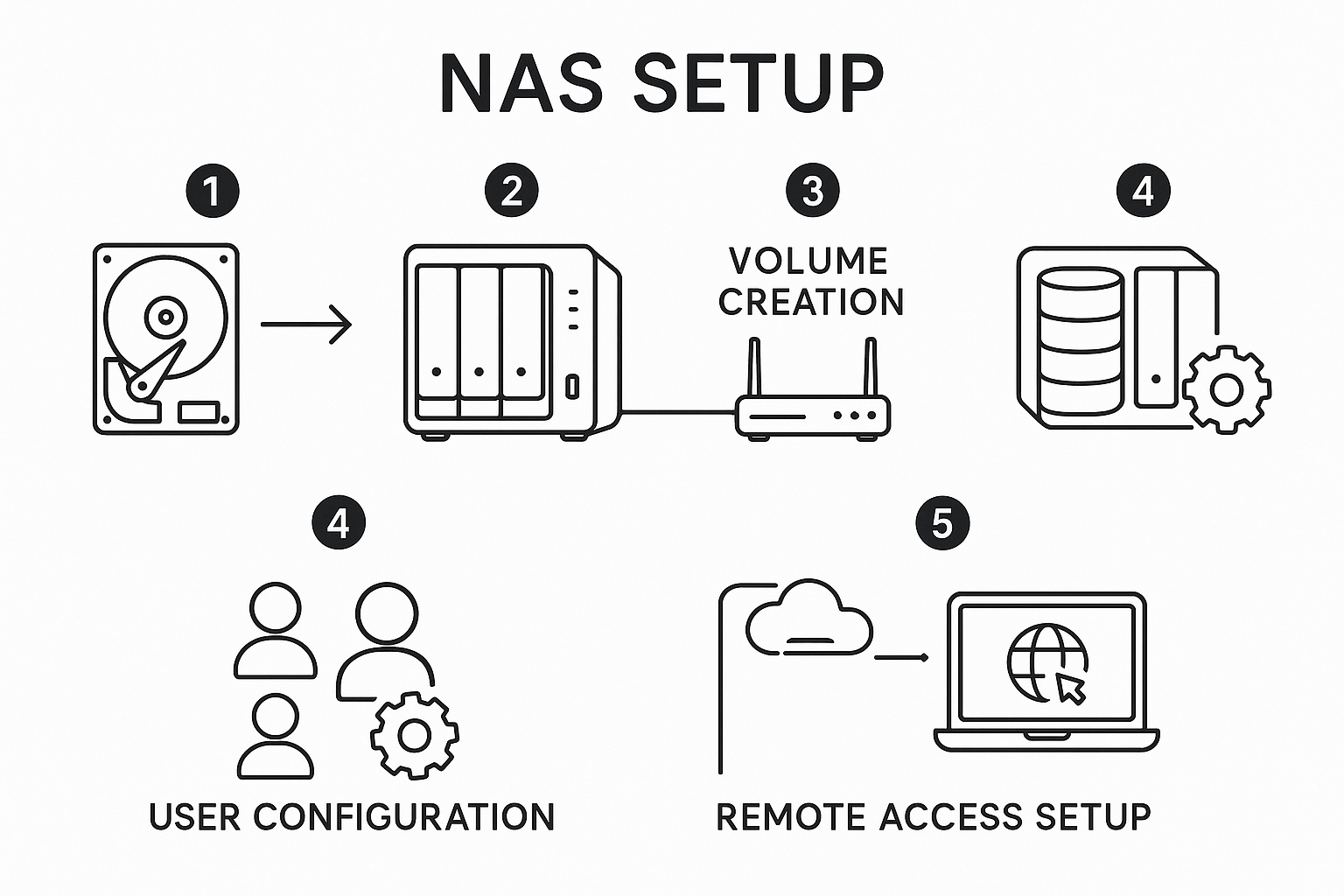 NAS SETUP

1

2

3

VOLUME CREATION

4

4

USER CONFIGURATION

5

REMOTE ACCESS SETUP